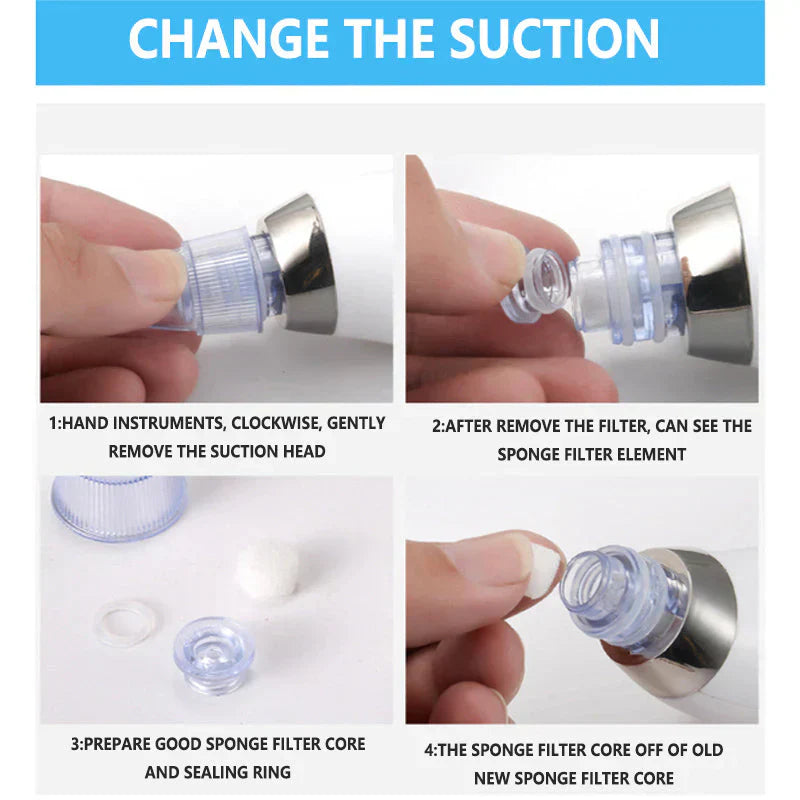 CHANGE THE SUCTION

1:HAND INSTRUMENTS, CLOCKWISE, GENTLY REMOVE THE SUCTION HEAD

2:AFTER REMOVE THE FILTER, CAN SEE THE SPONGE FILTER ELEMENT

3:PREPARE GOOD SPONGE FILTER CORE AND SEALING RING

4:THE SPONGE FILTER CORE OFF OF OLD NEW SPONGE FILTER CORE